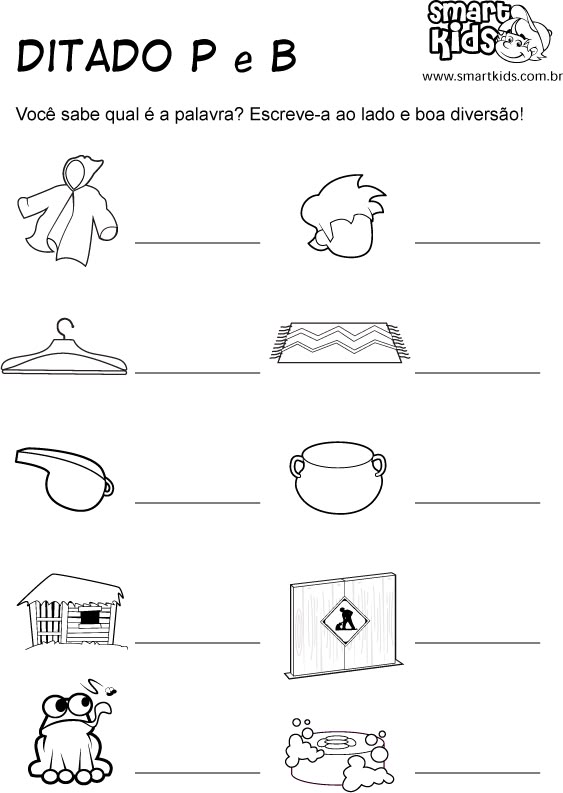 DITADO P e B

smart Kids
www.smartkids.com.br

Você sabe qual é a palavra? Escreve-a ao lado e boa diversão!