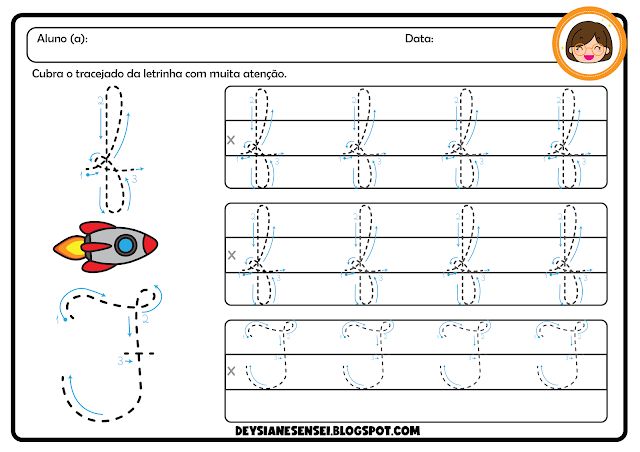 Aluno (a): Data:

Cubra o tracejado da letrinha com muita atenção.

2
1
3

1
2
3

X
X
X

DEYSIANESENSEI.BLOGSPOT.COM